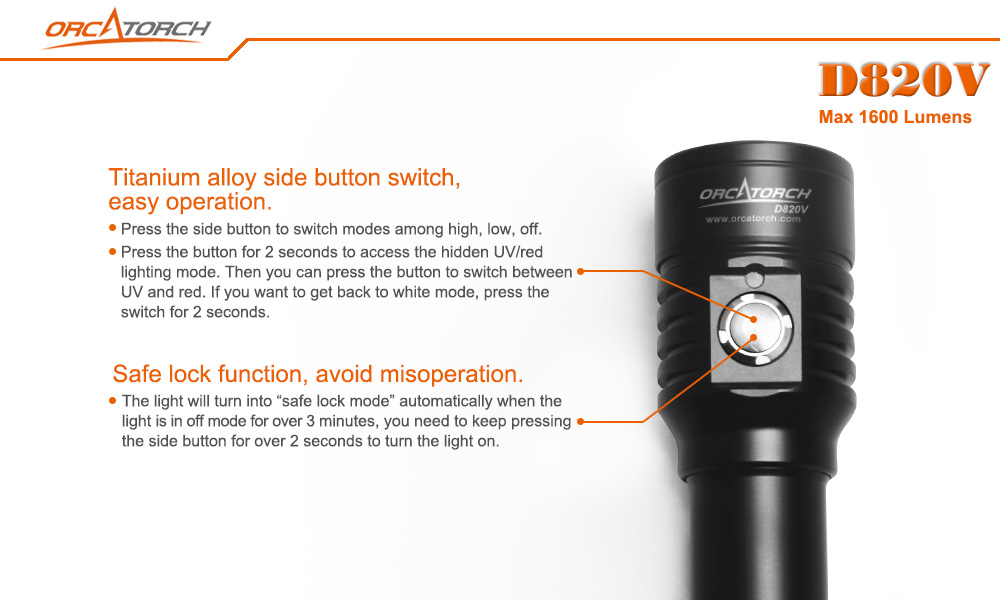 ORCATORCH

D820V
Max 1600 Lumens

Titanium alloy side button switch, easy operation.
• Press the side button to switch modes among high, low, off.
• Press the button for 2 seconds to access the hidden UV/red lighting mode. Then you can press the button to switch between UV and red. If you want to get back to white mode, press the switch for 2 seconds.

Safe lock function, avoid misoperation.
• The light will turn into “safe lock mode” automatically when the light is in off mode for over 3 minutes, you need to keep pressing the side button for over 2 seconds to turn the light on.

ORCATORCH
D820V
www.orcatorch.com