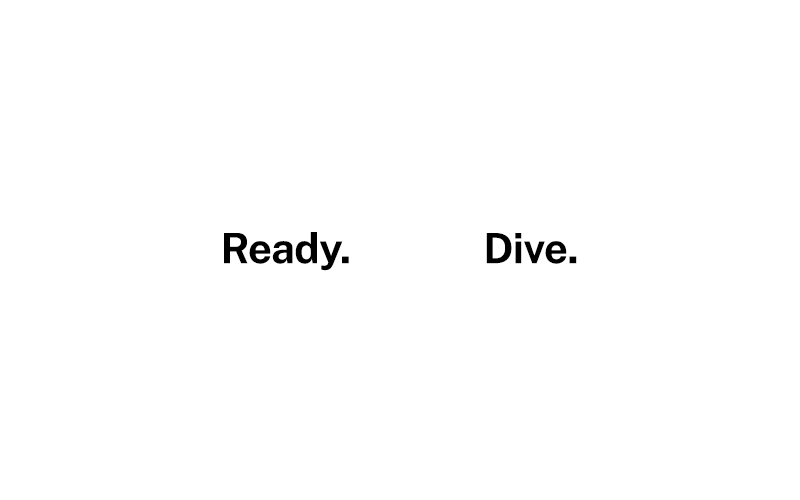 Ready. Dive.